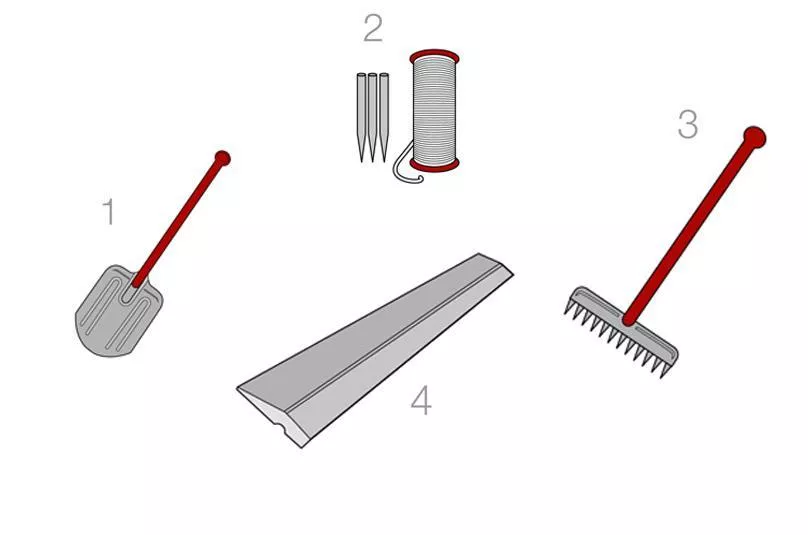 2

3

1

4