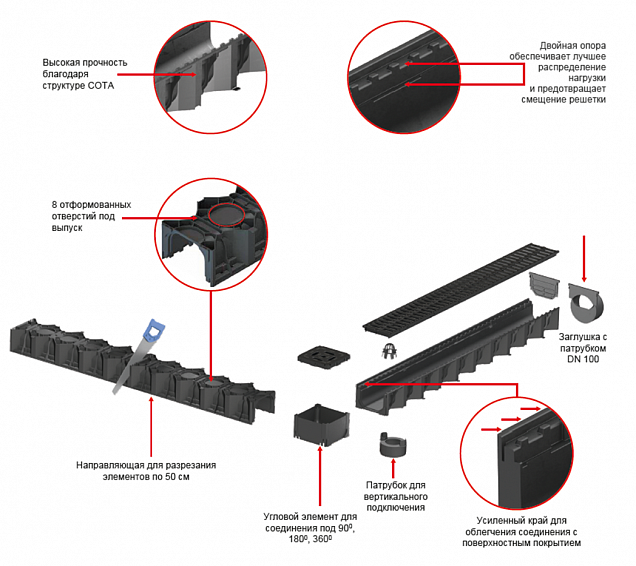 Высокая прочность благодаря структуре СОТА

Двойная опора обеспечивает лучшее распределение нагрузки и предотвращает смещение решетки

8 отформованных отверстий под выпуск

Заглушка с патрубком DN 100

Направляющая для разрезания элементов по 50 см

Угловой элемент для соединения под $90^0$, $180^0$, $360^0$

Патрубок для вертикального подключения

Усиленный край для облегчения соединения с поверхностным покрытием